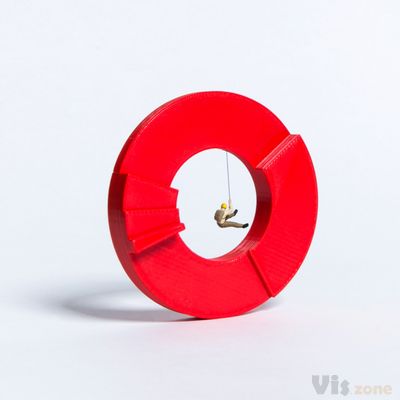 Vis.zone