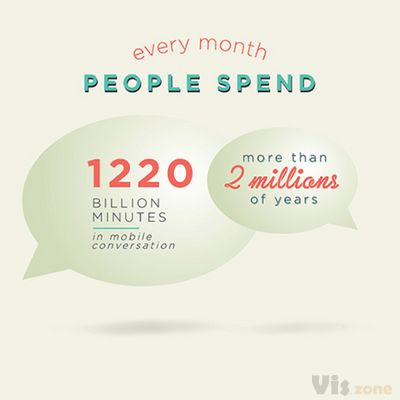 every month

PEOPLE SPEND

1220

BILLION MINUTES

in mobile conversation

more than

2 millions

of years

Vis.zone