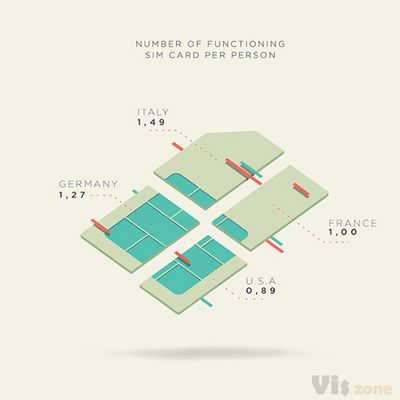 NUMBER OF FUNCTIONING SIM CARD PER PERSON

ITALY
1,49

GERMANY
1,27

FRANCE
1,00

U.S.A.
0,89

Vis.zone