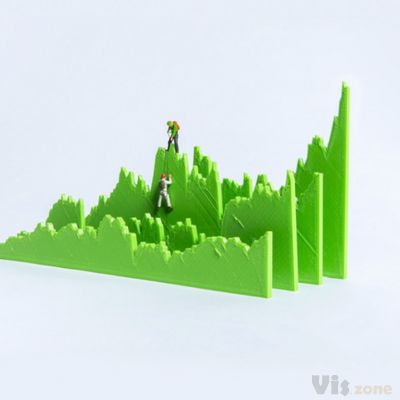 Vis.zone