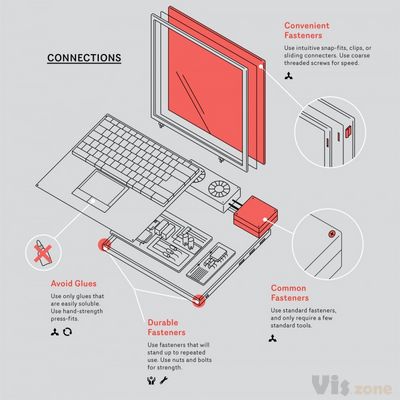 CONNECTIONS

Convenient Fasteners

Use intuitive snap-fits, clips, or sliding connecters. Use coarse threaded screws for speed.

Avoid Glues

Use only glues that are easily soluble. Use hand-strength press-fits.

Durable Fasteners

Use fasteners that will stand up to repeated use. Use nuts and bolts for strength.

Common Fasteners

Use standard fasteners, and only require a few standard tools.

Vis.zone