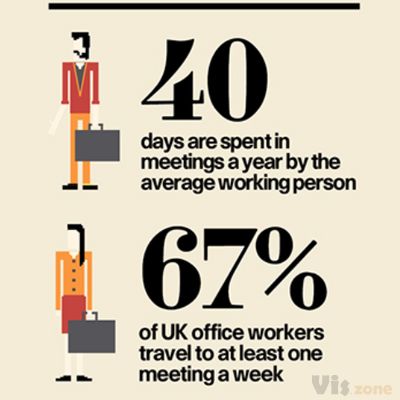 40

days are spent in meetings a year by the average working person

67%

of UK office workers travel to at least one meeting a week

Vis.zone