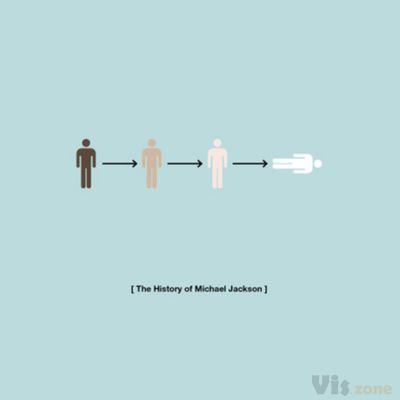 [ The History of Michael Jackson ]

Vis.zone